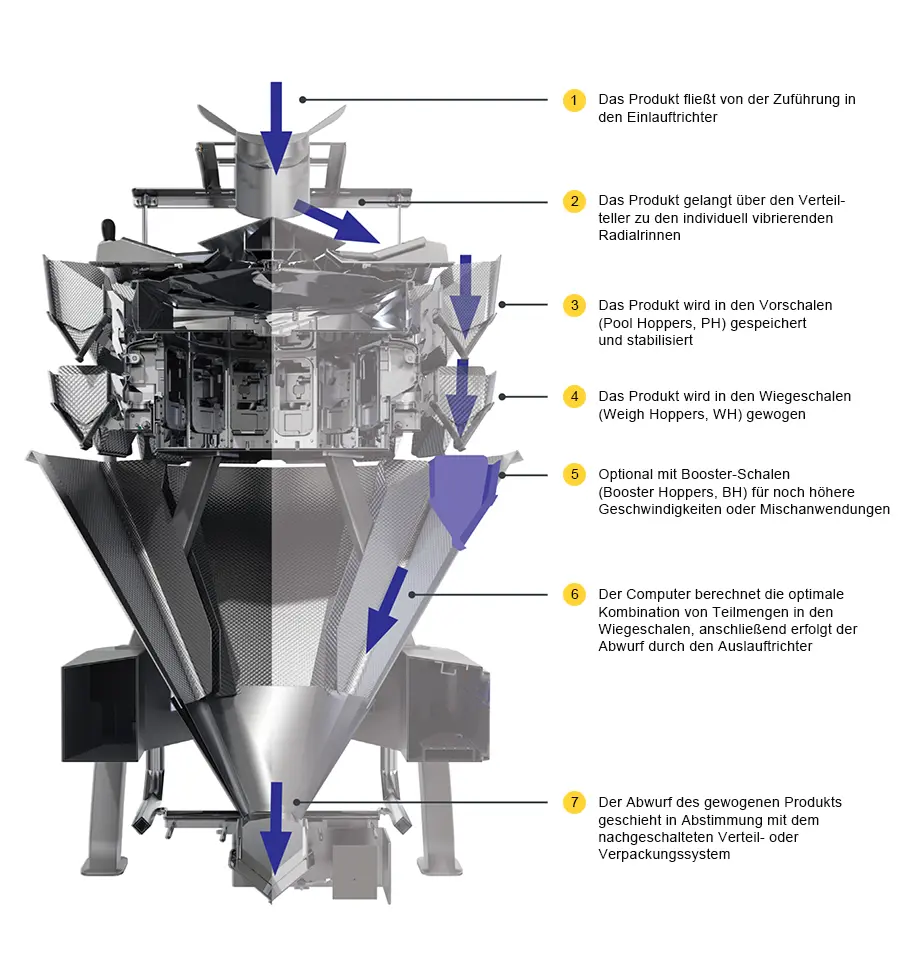 1 Das Produkt fließt von der Zuführung in den Einlauftrichter

2 Das Produkt gelangt über den Verteilteller zu den individuell vibrierenden Radialrinnen

3 Das Produkt wird in den Vorschalen (Pool Hoppers, PH) gespeichert und stabilisiert

4 Das Produkt wird in den Wiegeschalen (Weigh Hoppers, WH) gewogen

5 Optional mit Booster-Schalen (Booster Hoppers, BH) für noch höhere Geschwindigkeiten oder Mischanwendungen

6 Der Computer berechnet die optimale Kombination von Teilmengen in den Wiegeschalen, anschließend erfolgt der Abwurf durch den Auslauftrichter

7 Der Abwurf des gewogenen Produkts geschieht in Abstimmung mit dem nachgeschalteten Verteil- oder Verpackungssystem