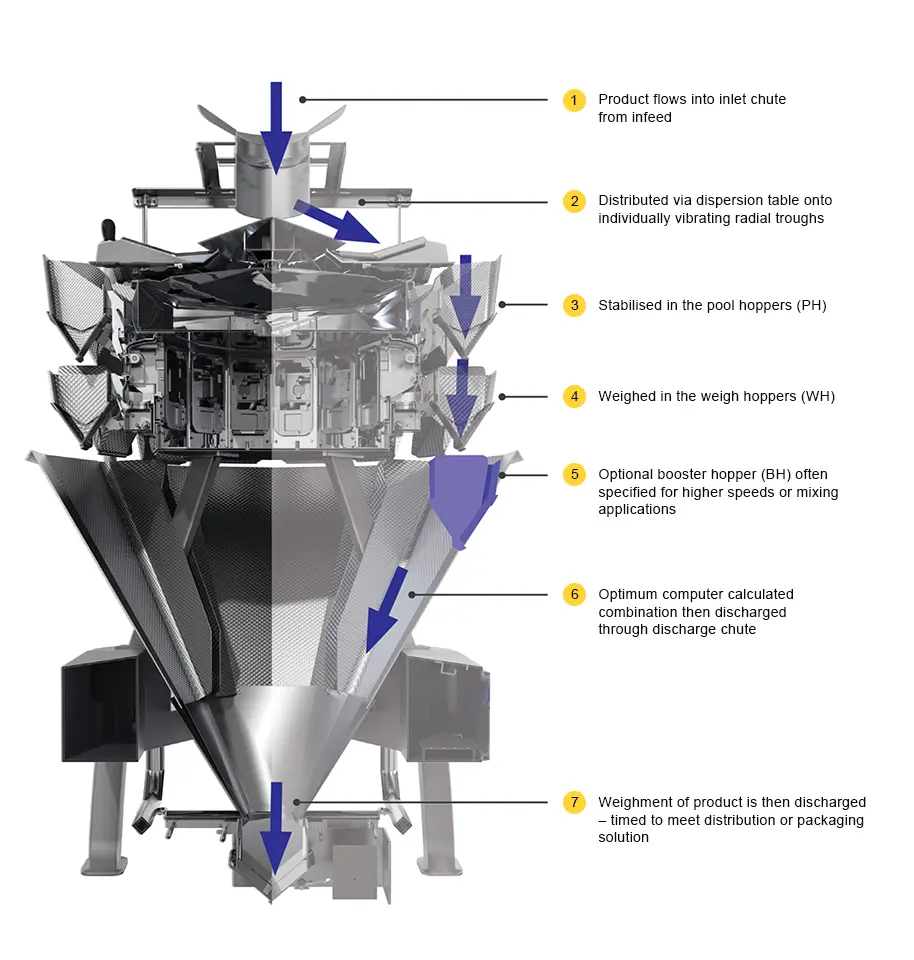 1 Product flows into inlet chute from infeed

2 Distributed via dispersion table onto individually vibrating radial troughs

3 Stabilised in the pool hoppers (PH)

4 Weighed in the weigh hoppers (WH)

5 Optional booster hopper (BH) often specified for higher speeds or mixing applications

6 Optimum computer calculated combination then discharged through discharge chute

7 Weighment of product is then discharged – timed to meet distribution or packaging solution